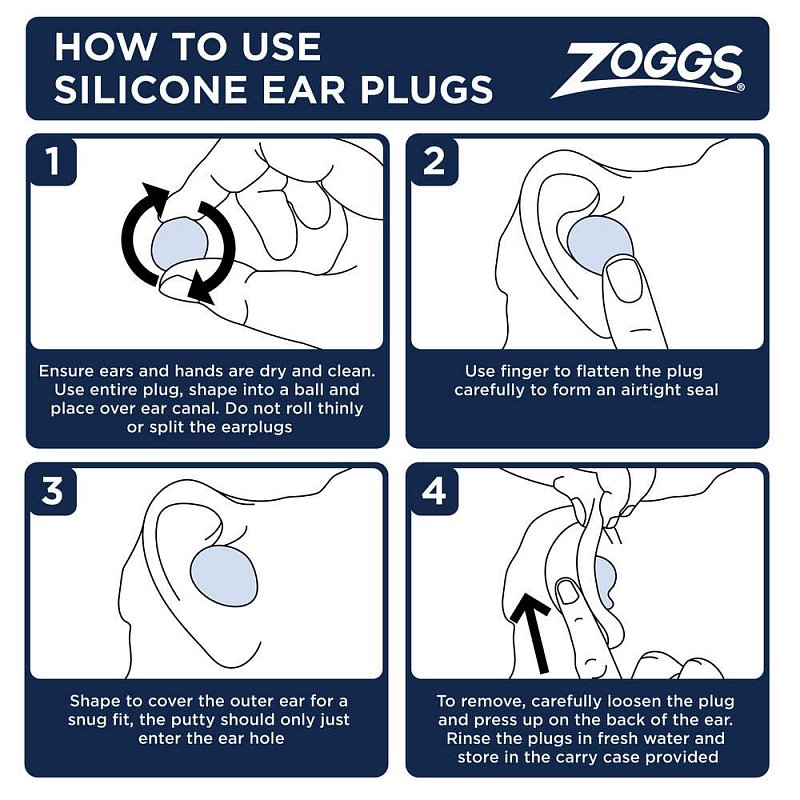 HOW TO USE SILICONE EAR PLUGS

ZOGGS®

1

Ensure ears and hands are dry and clean. Use entire plug, shape into a ball and place over ear canal. Do not roll thinly or split the earplugs

2

Use finger to flatten the plug carefully to form an airtight seal

3

Shape to cover the outer ear for a snug fit, the putty should only just enter the ear hole

4

To remove, carefully loosen the plug and press up on the back of the ear. Rinse the plugs in fresh water and store in the carry case provided